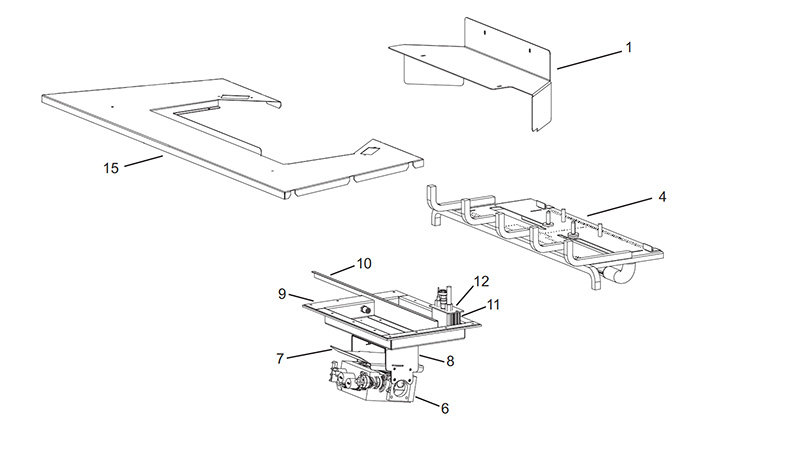 1
15
4
10
12
9
11
7
8
6