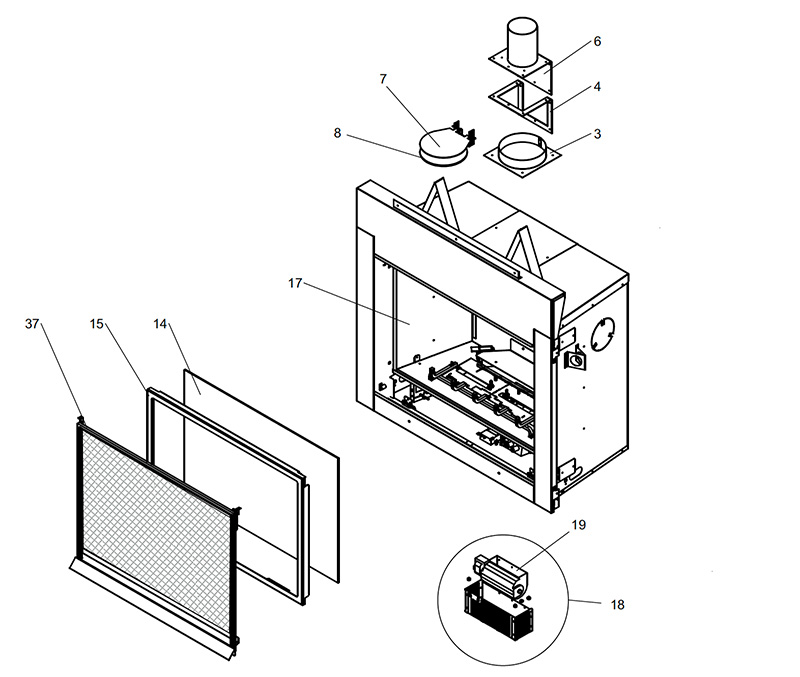 6
7
4
8
3
17
37
15
14
19
18