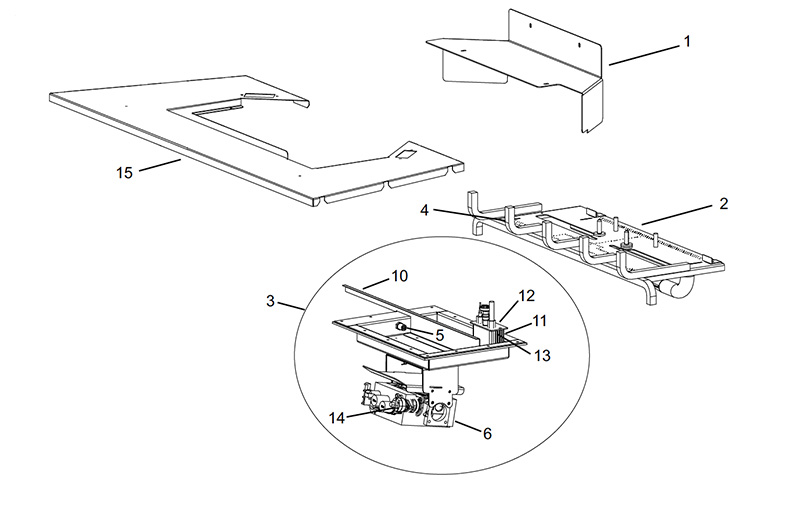 1
15
4
2
10
3
12
11
5
13
14
6