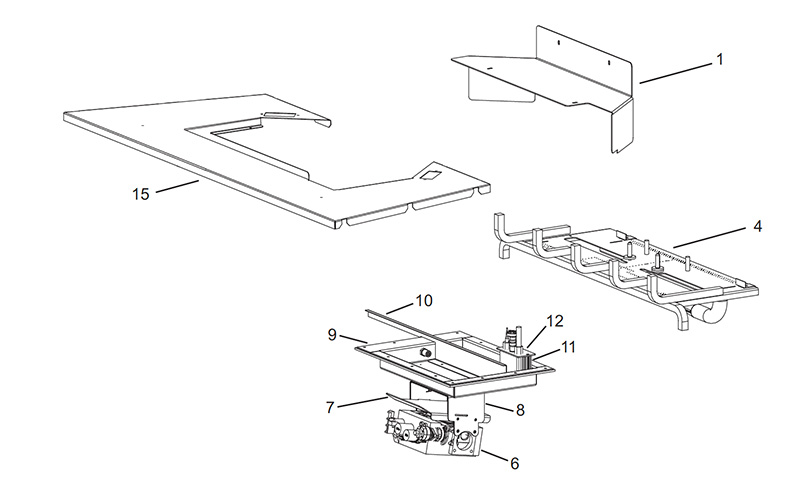 1
15
4
10
12
9
11
7
8
6