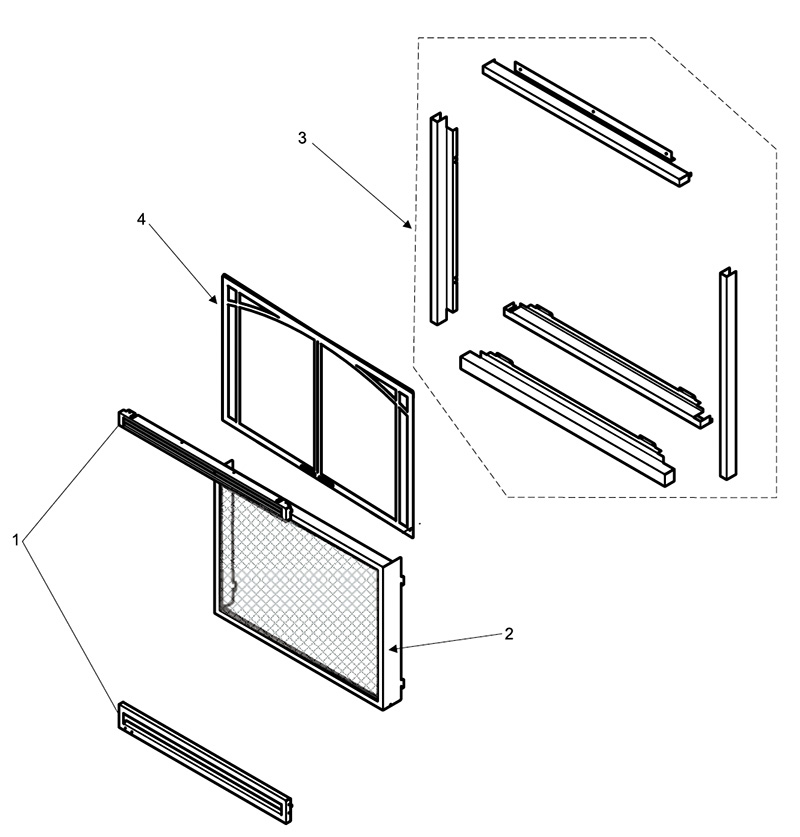 3
4
1
2