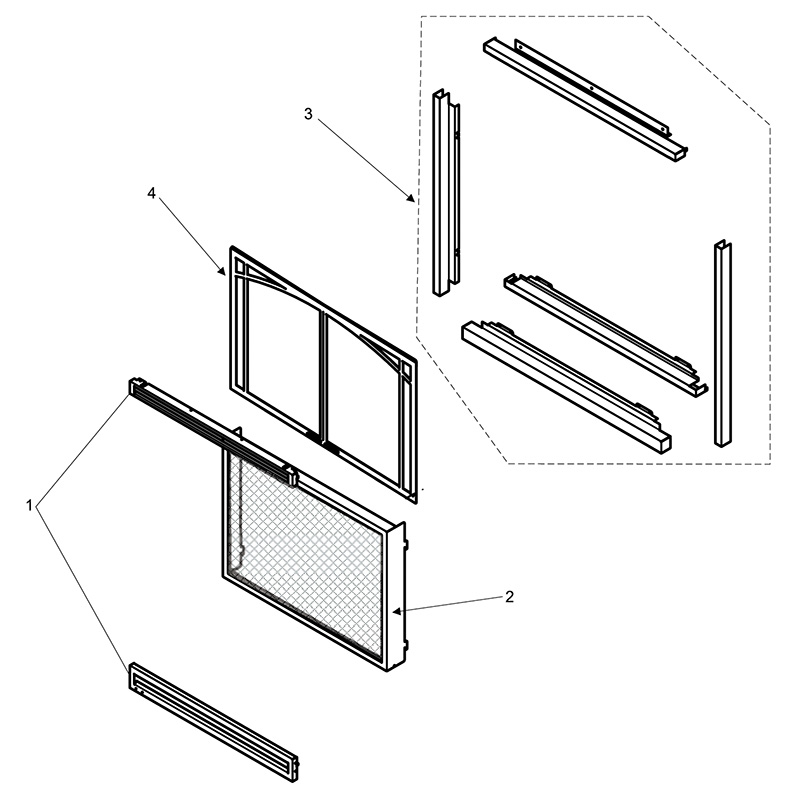 3

4

1

2