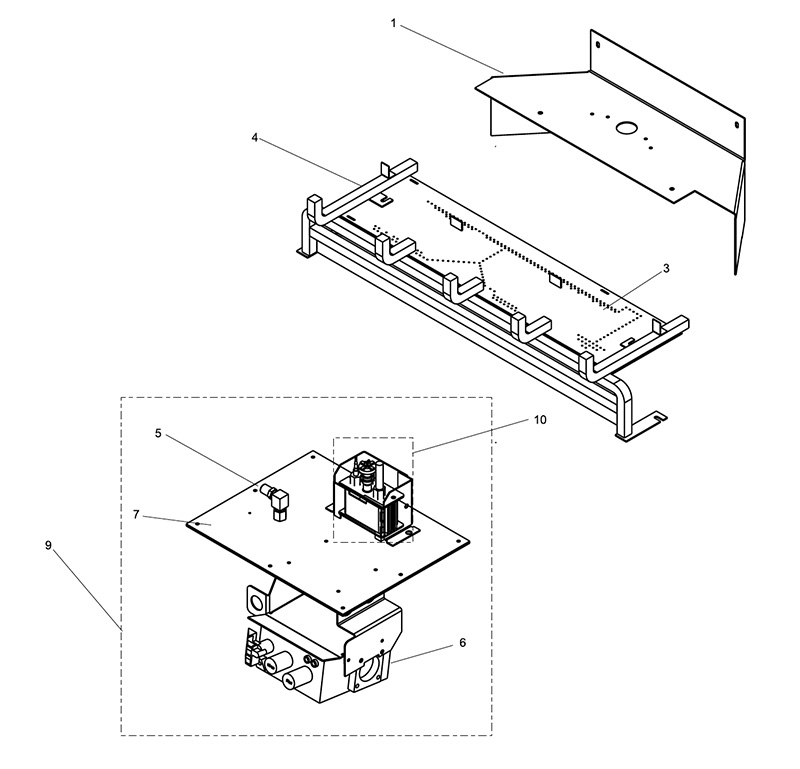 1
4
3
10
5
7
9
6