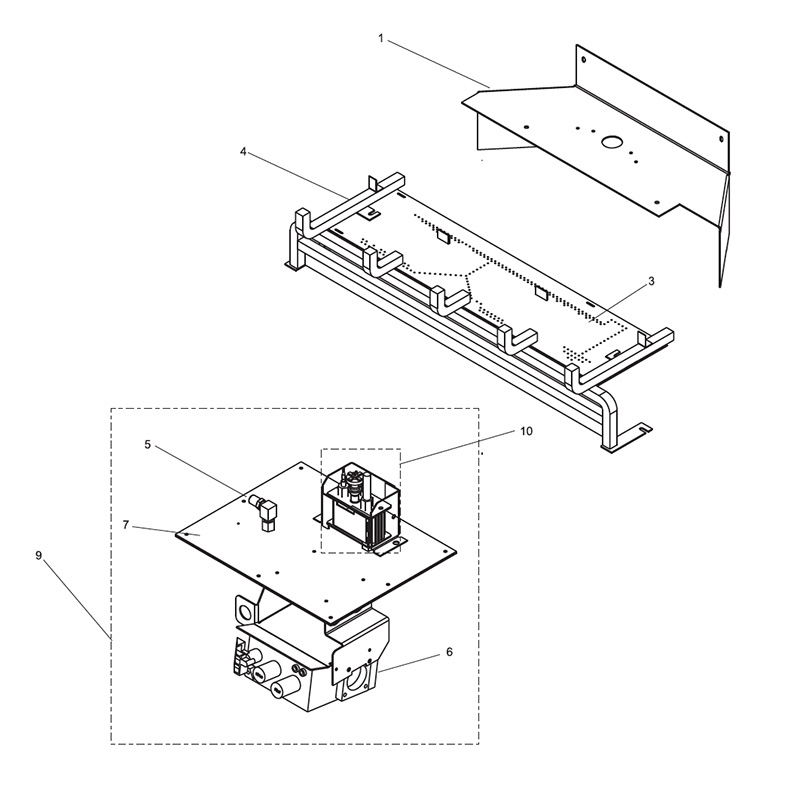 1
4
3
10
5
7
9
6