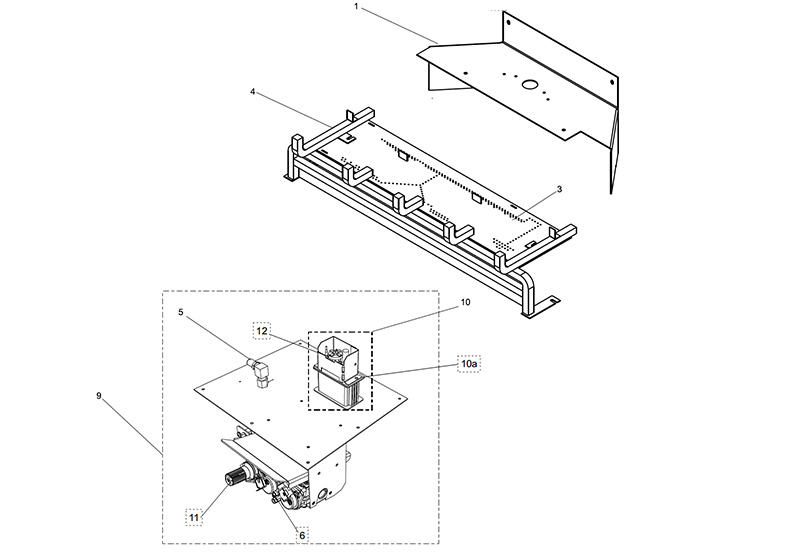 1
4
3
10
5
12
10a
9
11
6