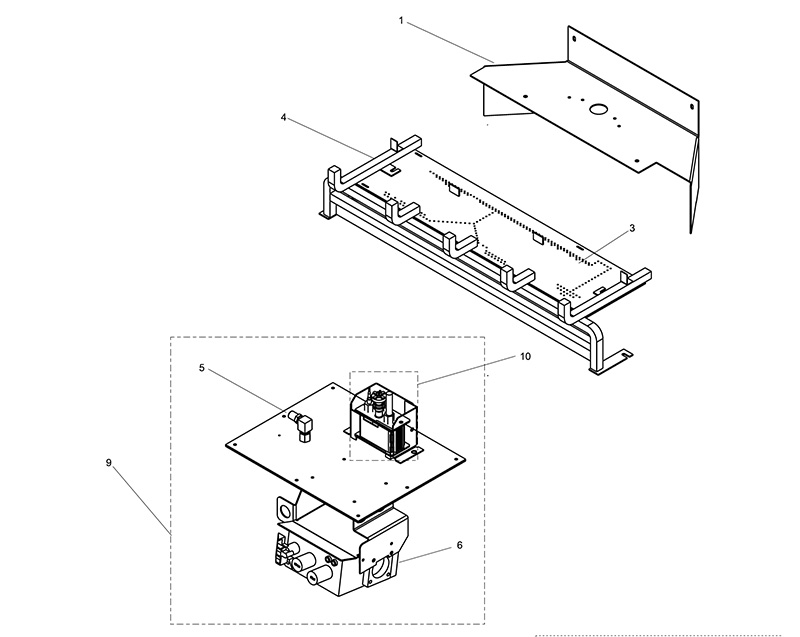 1
4
3
10
5
9
6