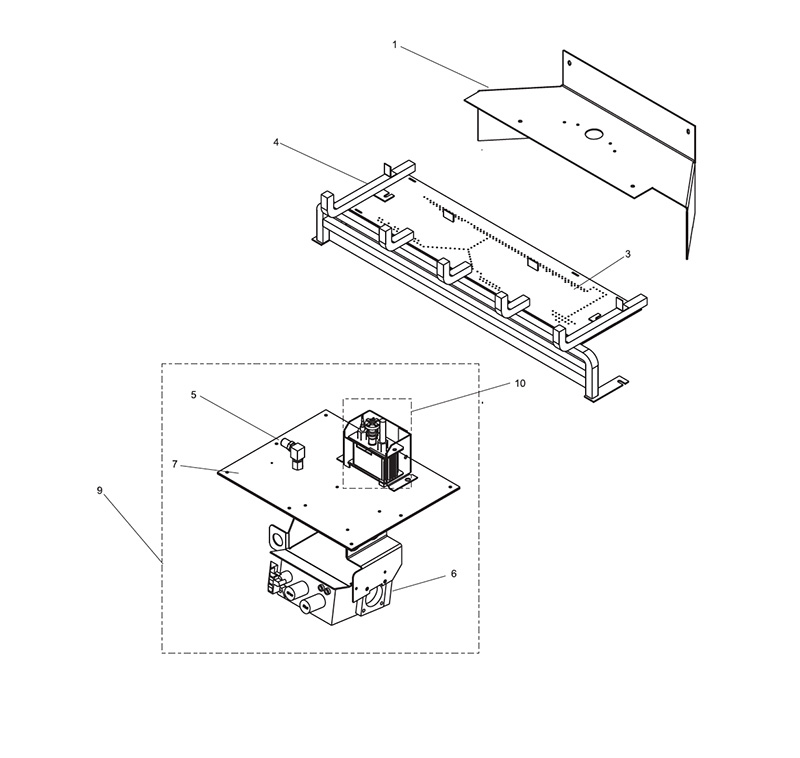 1
4
3
10
5
7
9
6