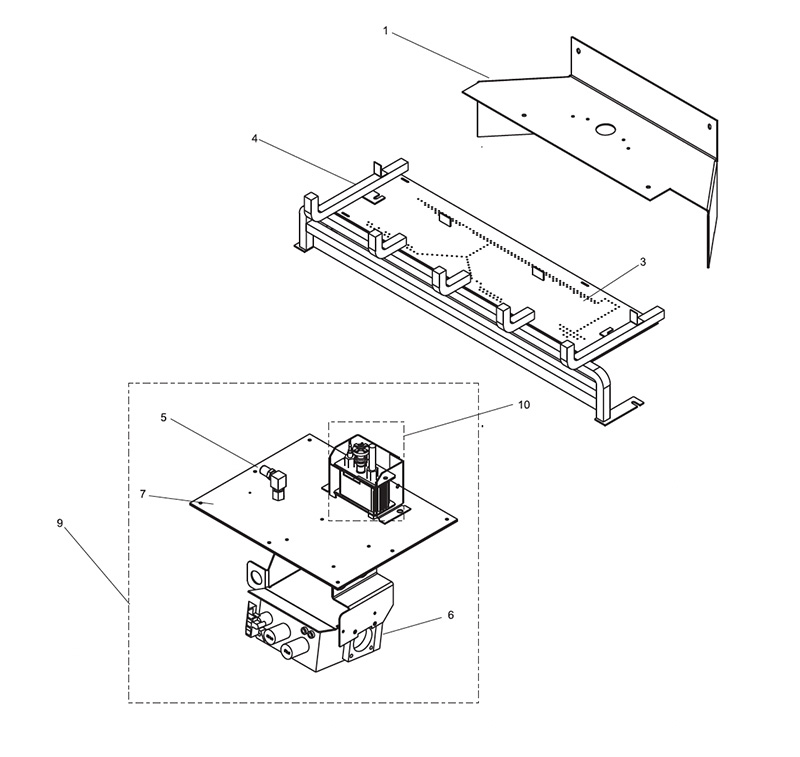 1
4
3
10
5
7
9
6