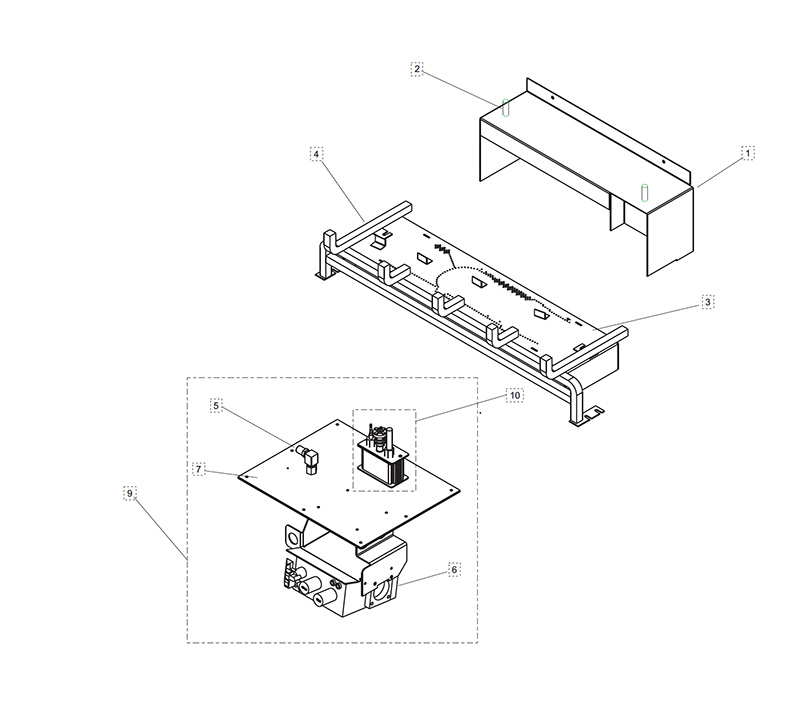 2
1
4
3
10
5
7
9
6