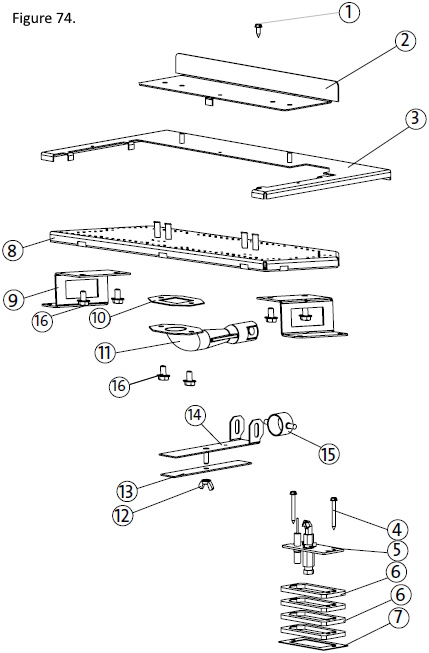 Figure 74.

1
2
3
8
9
16
10
11
16
14
15
13
12
4
5
6
6
7