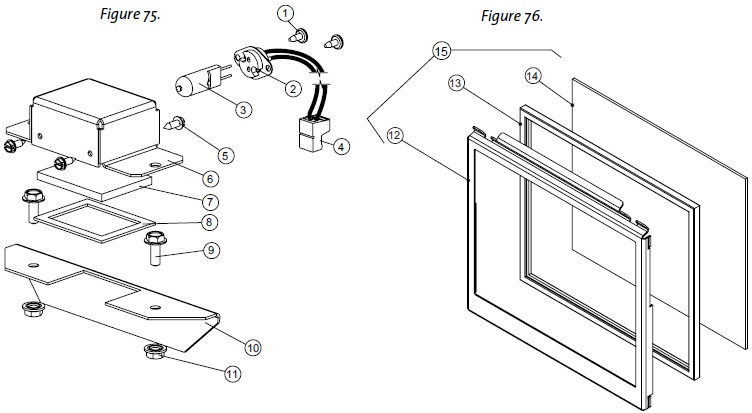 Figure 75.

1
2
3
4
5
6
7
8
9
10
11

Figure 76.

15
14
13
12