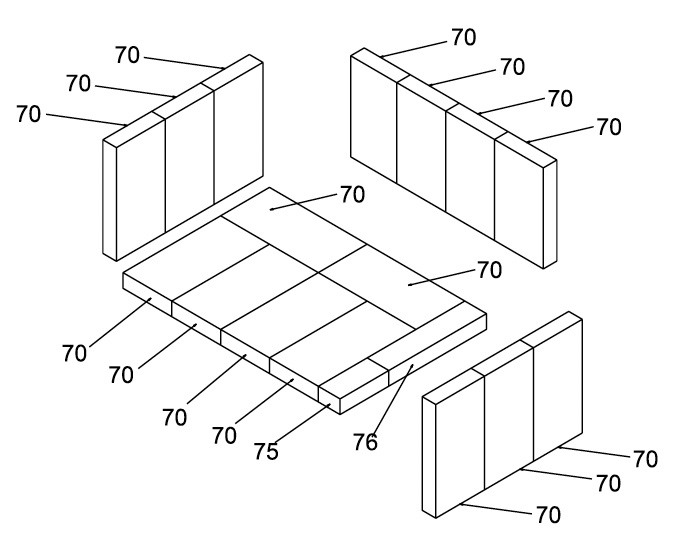 70
70
70
70
70
70
70
70
70
70
70
70
70
75
76
70
70
70