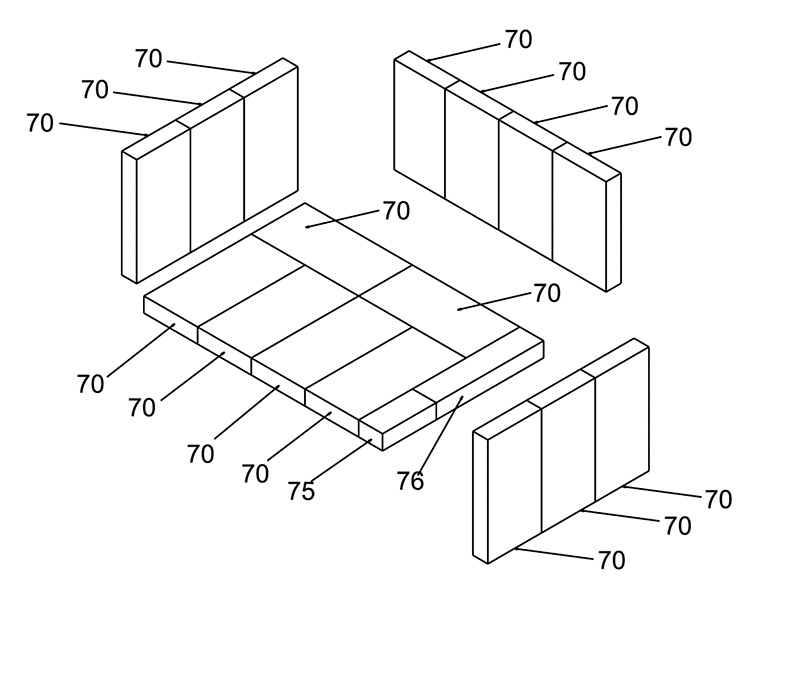 70
70
70
70
70
70
70
70
70
70
70
70
70
75
76
70
70
70