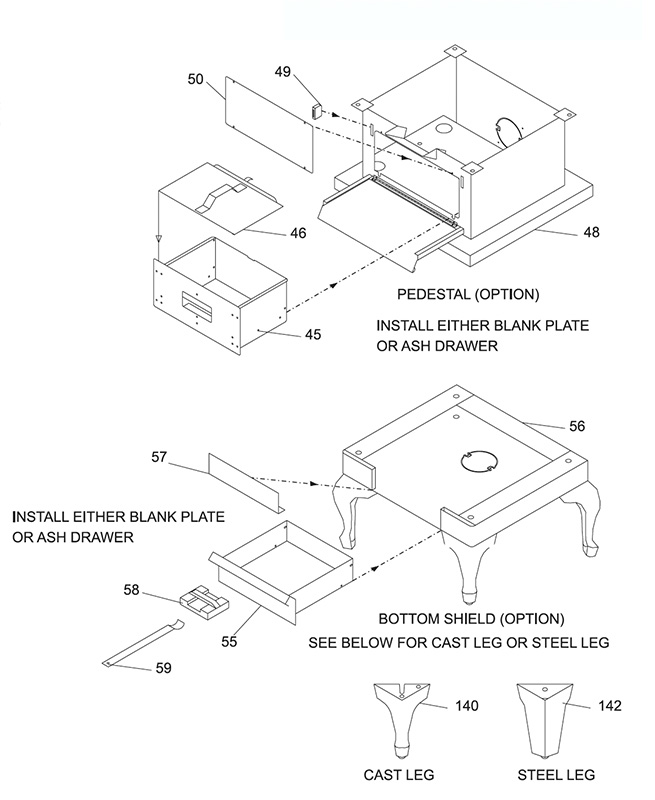 50

49

46

48

45

PEDESTAL (OPTION)

INSTALL EITHER BLANK PLATE OR ASH DRAWER

56

57

INSTALL EITHER BLANK PLATE OR ASH DRAWER

58

55

59

BOTTOM SHIELD (OPTION)

SEE BELOW FOR CAST LEG OR STEEL LEG

140

142

CAST LEG

STEEL LEG