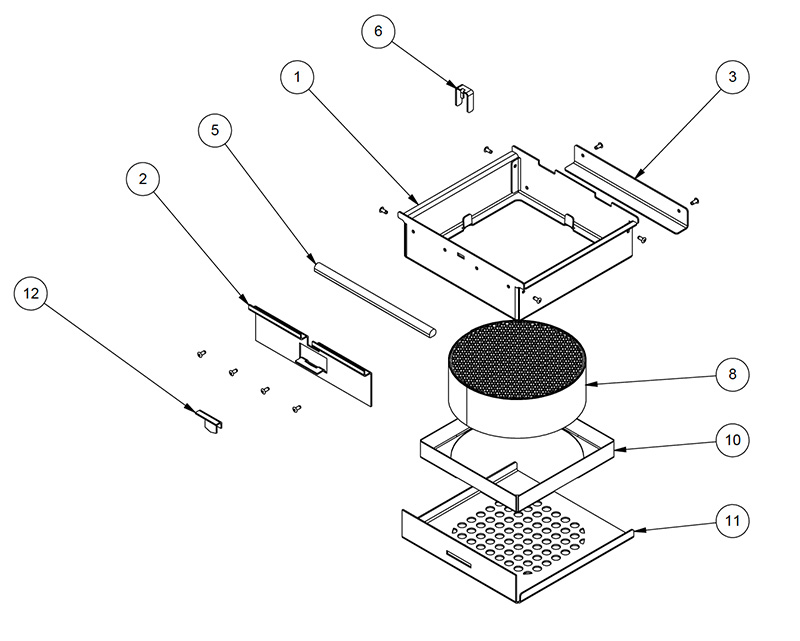 6
1
3
5
2
12
8
10
11