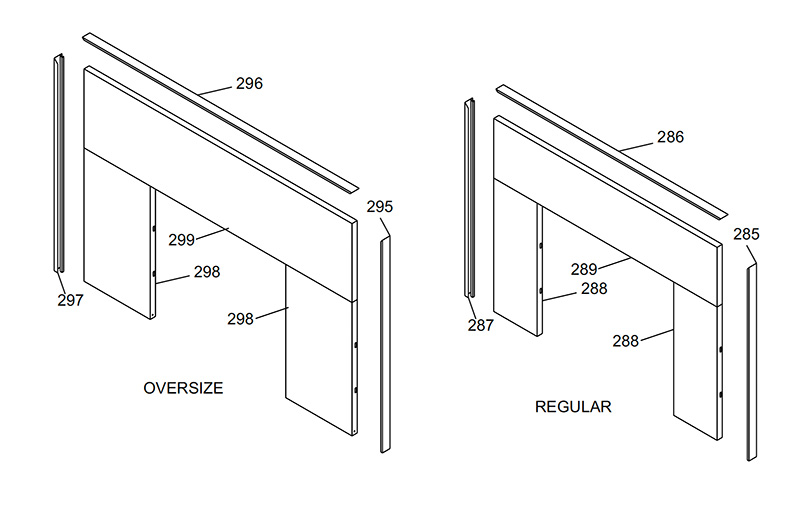 296

295

299

298

297

298

OVERSIZE

286

285

289

288

287

288

REGULAR