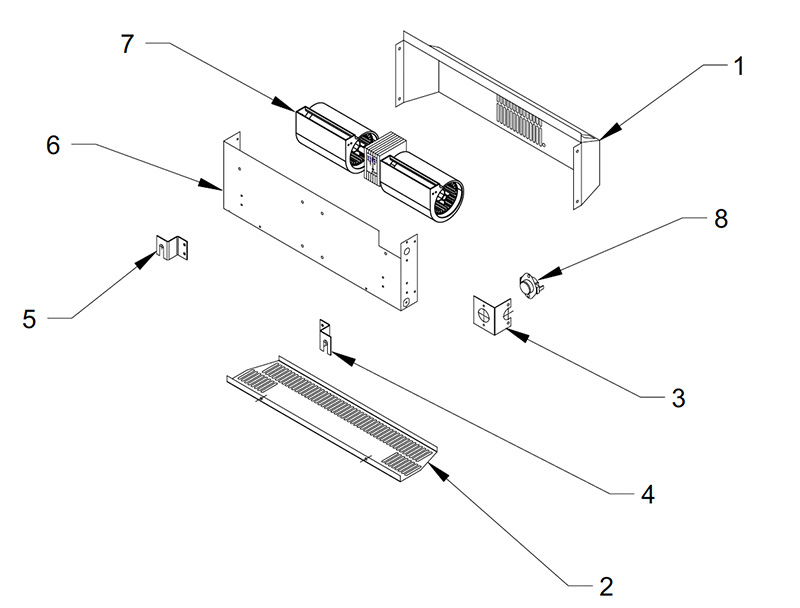 7
1
6
8
5
3
4
2