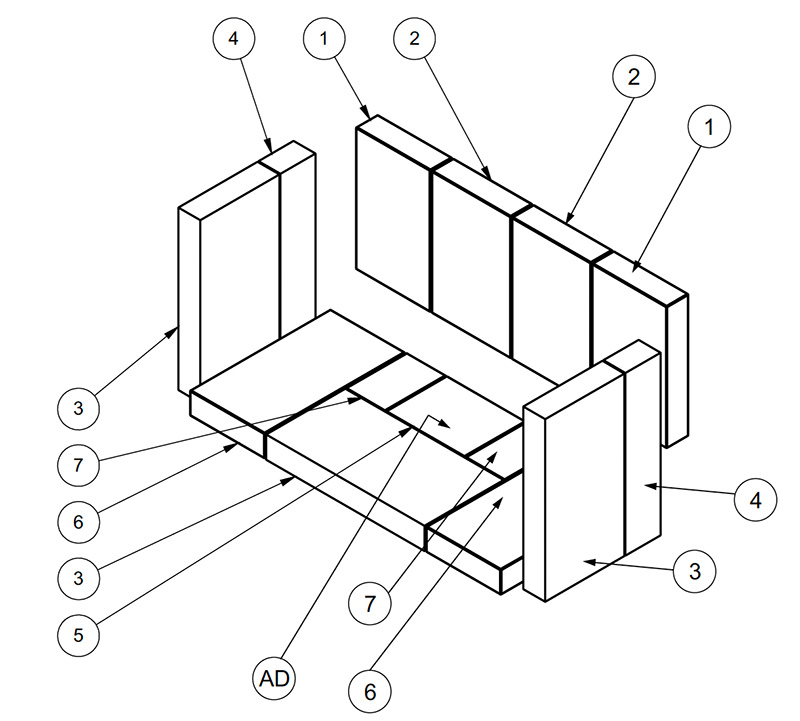 4
1
2
2
1
3
7
6
3
5
AD
7
6
4
3