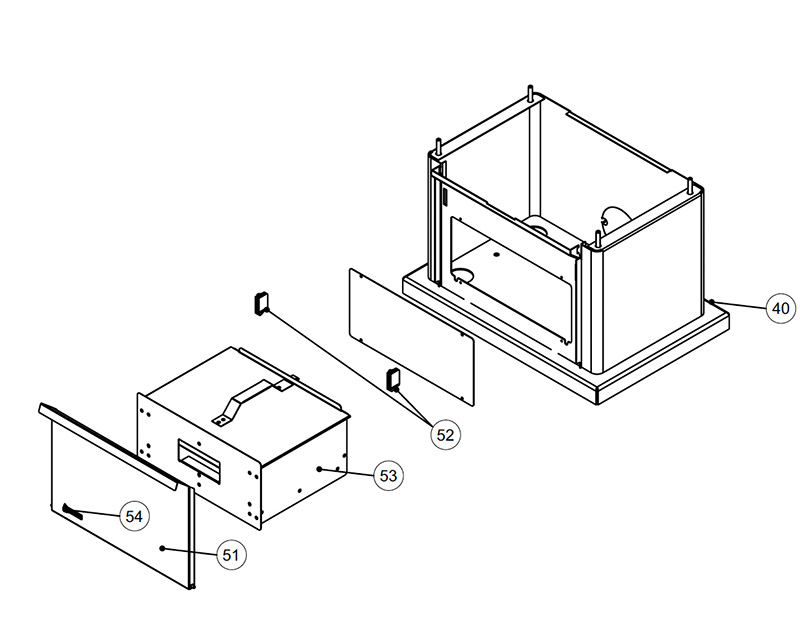 40
52
53
54
51