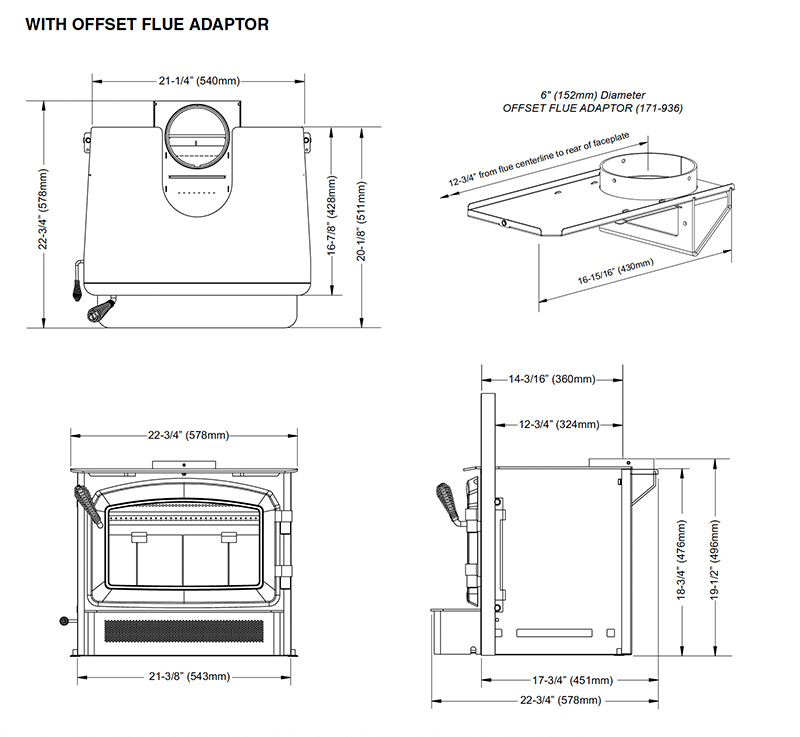 WITH OFFSET FLUE ADAPTOR

21-1/4" (540mm)

22-3/4" (578mm)

16-7/8" (428mm)

20-1/8" (511mm)

6" (152mm) Diameter
OFFSET FLUE ADAPTOR (171-936)

12-3/4" from flue centerline to rear of faceplate

16-15/16" (430mm)

22-3/4" (578mm)

21-3/8" (543mm)

14-3/16" (360mm)

12-3/4" (324mm)

18-3/4" (476mm)

19-1/2" (496mm)

17-3/4" (451mm)

22-3/4" (578mm)