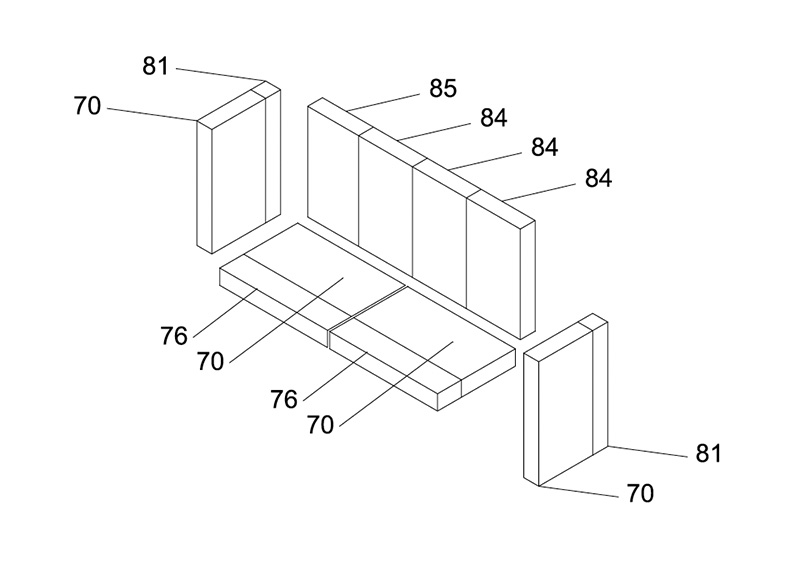 81
70
85
84
84
84
76
70
76
70
81
70