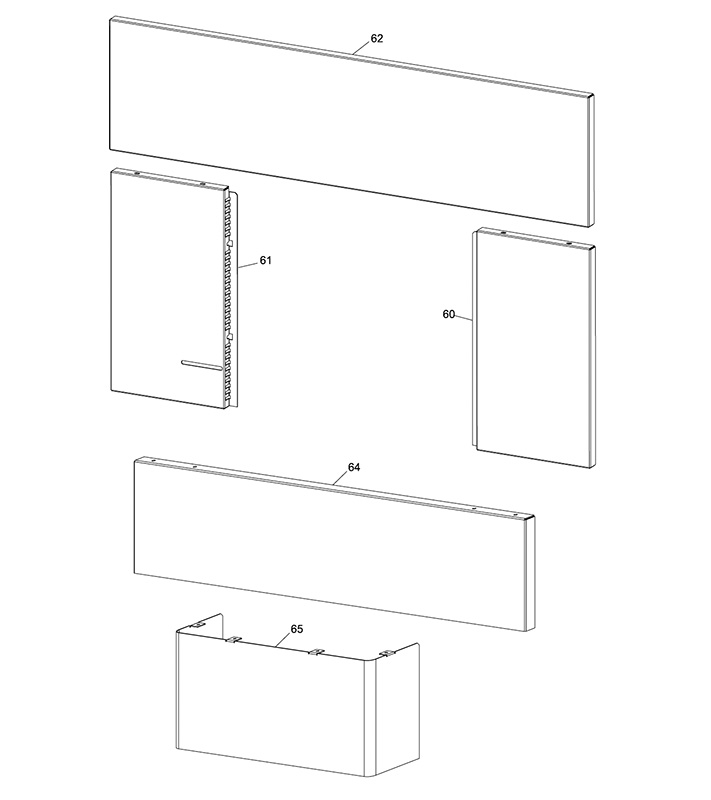 62

61

60

64

65