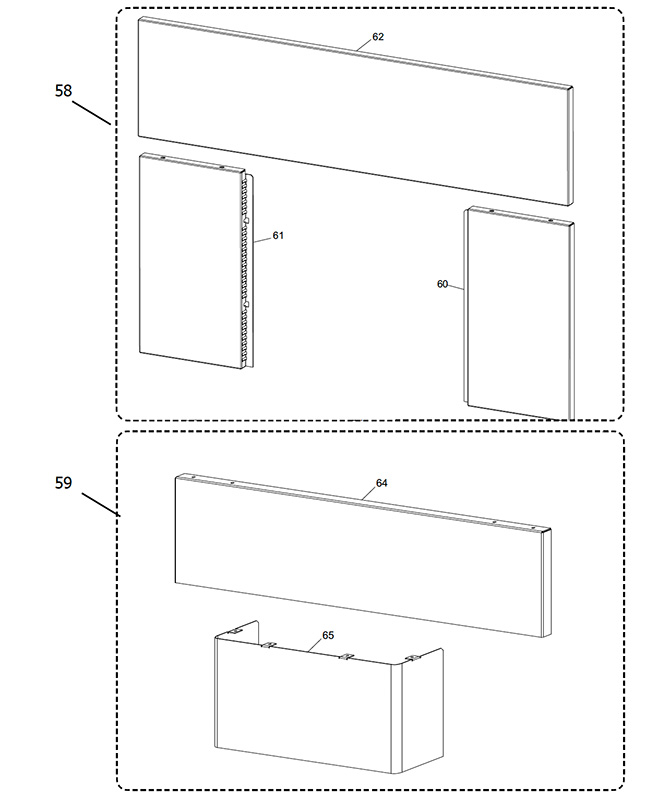 58

62

61

60

59

64

65