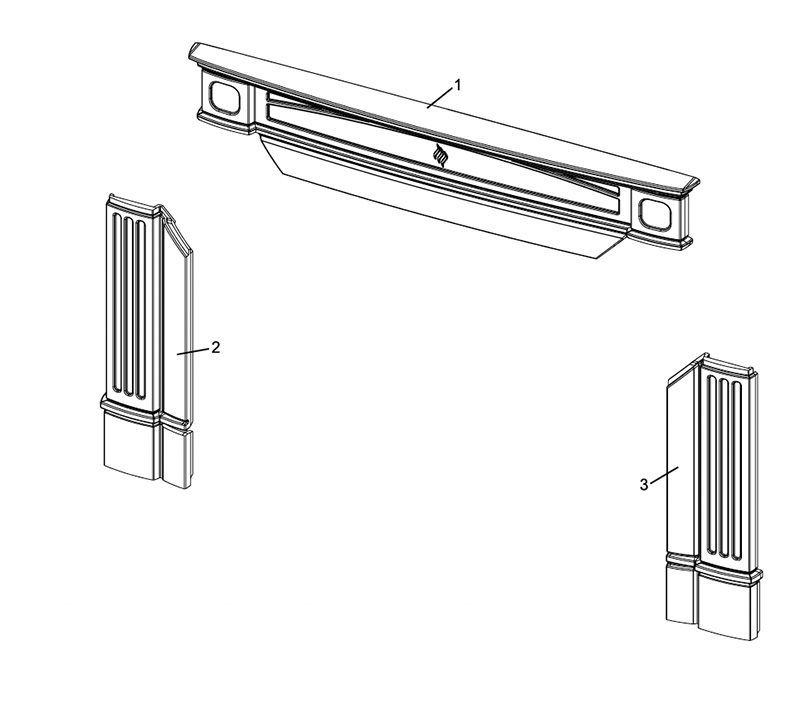 1

2

3