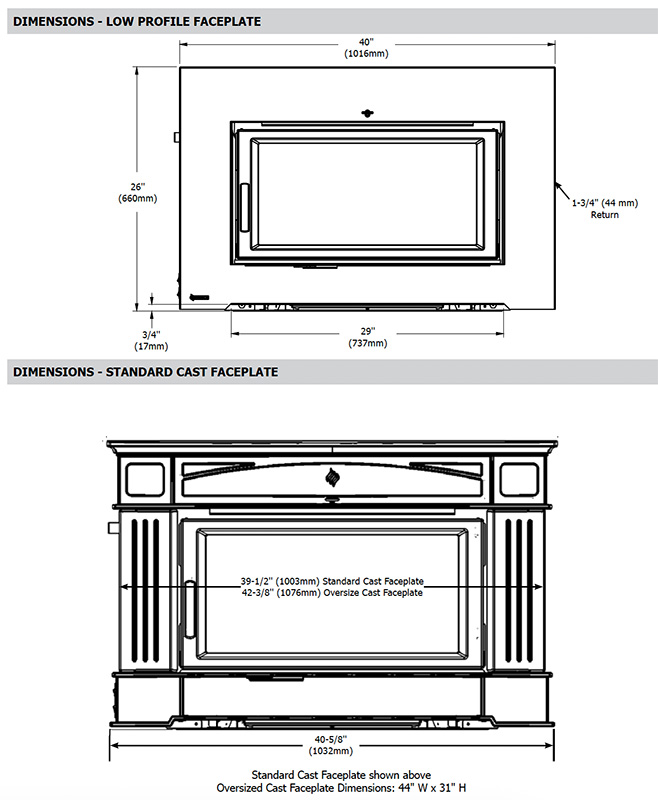 DIMENSIONS - LOW PROFILE FACEPLATE

40"
(1016mm)

26"
(660mm)

1-3/4" (44 mm)
Return

3/4"
(17mm)

29"
(737mm)

DIMENSIONS - STANDARD CAST FACEPLATE

39-1/2" (1003mm) Standard Cast Faceplate
42-3/8" (1076mm) Oversize Cast Faceplate

40-5/8"
(1032mm)

Standard Cast Faceplate shown above
Oversized Cast Faceplate Dimensions: 44" W x 31" H