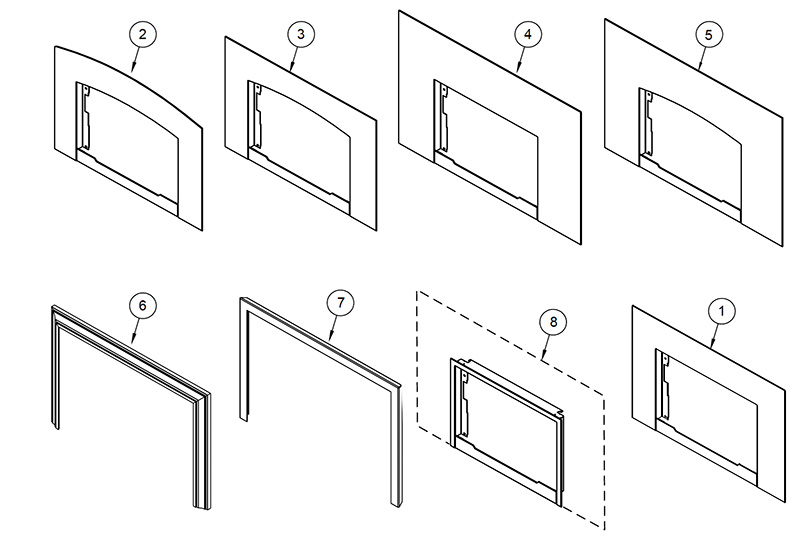 2
3
4
5
6
7
8
1