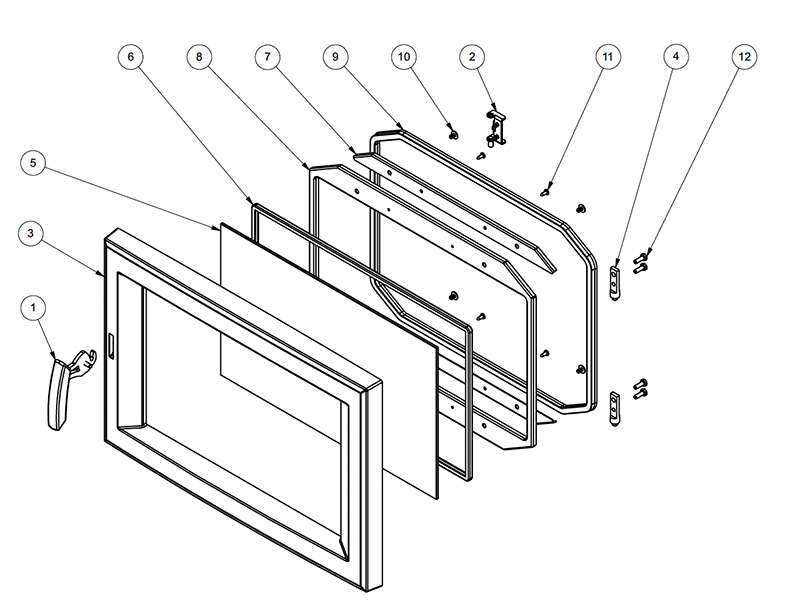 6
8
7
9
10
2
11
4
12
5
3
1