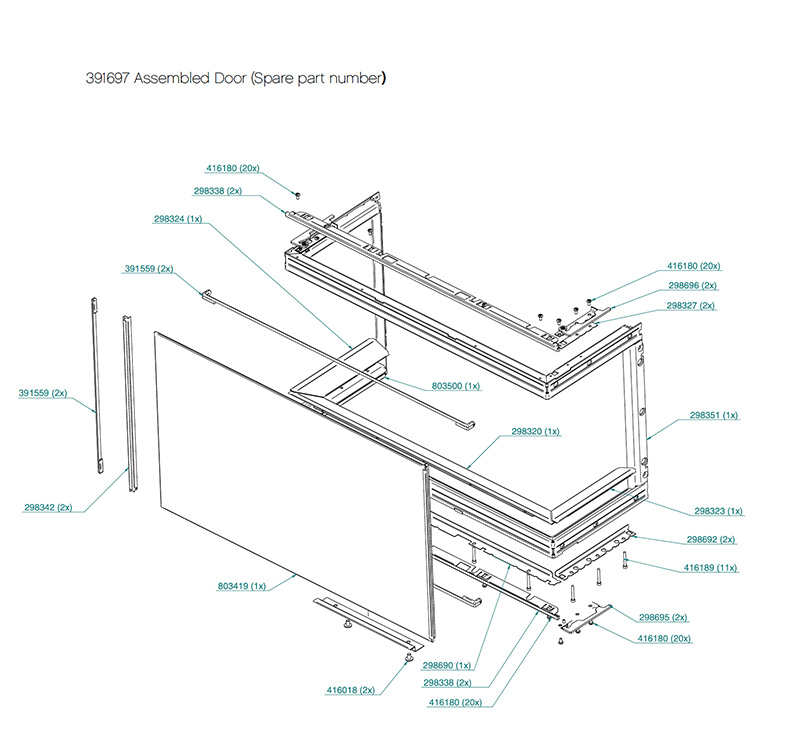 391697 Assembled Door (Spare part number)

416180 (20x)
298338 (2x)
298324 (1x)
391559 (2x)
416180 (20x)
298696 (2x)
298327 (2x)
391559 (2x)
803500 (1x)
298351 (1x)
298320 (1x)
298342 (2x)
298323 (1x)
298692 (2x)
416189 (11x)
803419 (1x)
298695 (2x)
416180 (20x)
298690 (1x)
298338 (2x)
416018 (2x)
416180 (20x)