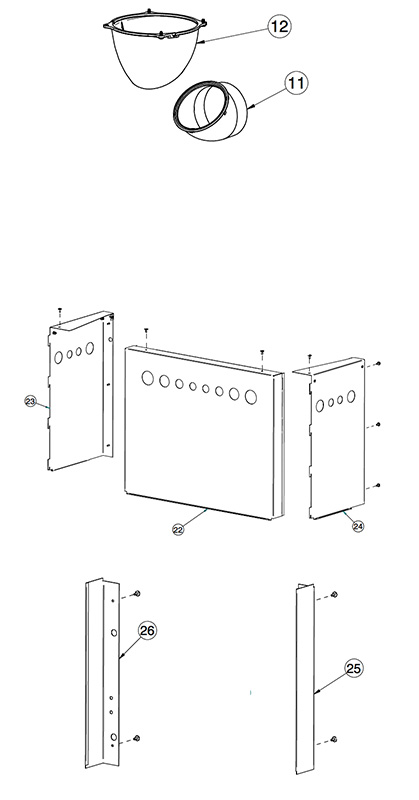 12

11

23

22

24

26

25