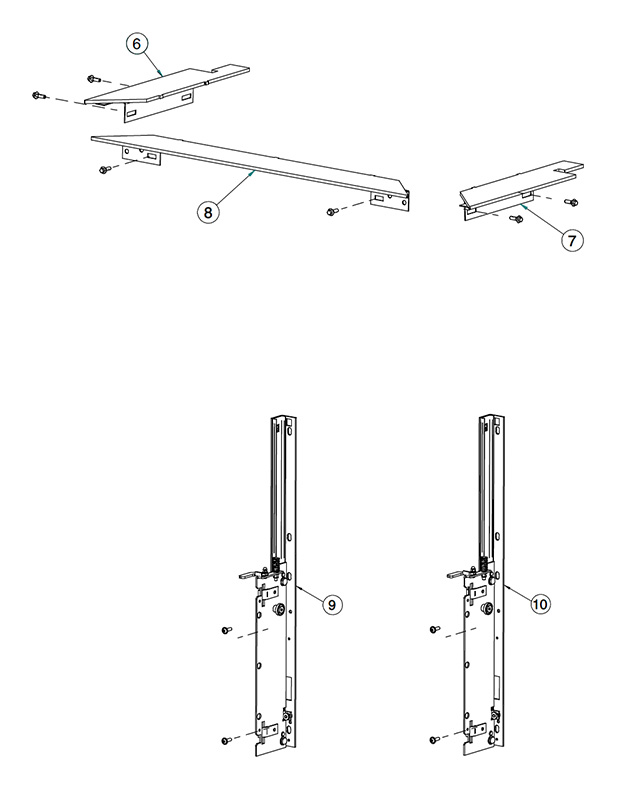 6

8

7

9

10