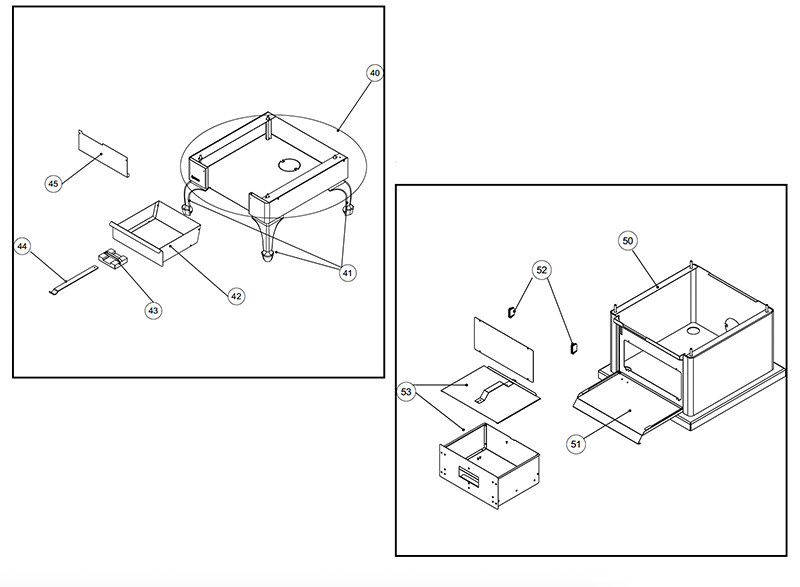 40
45
44
43
42
41
50
52
53
51