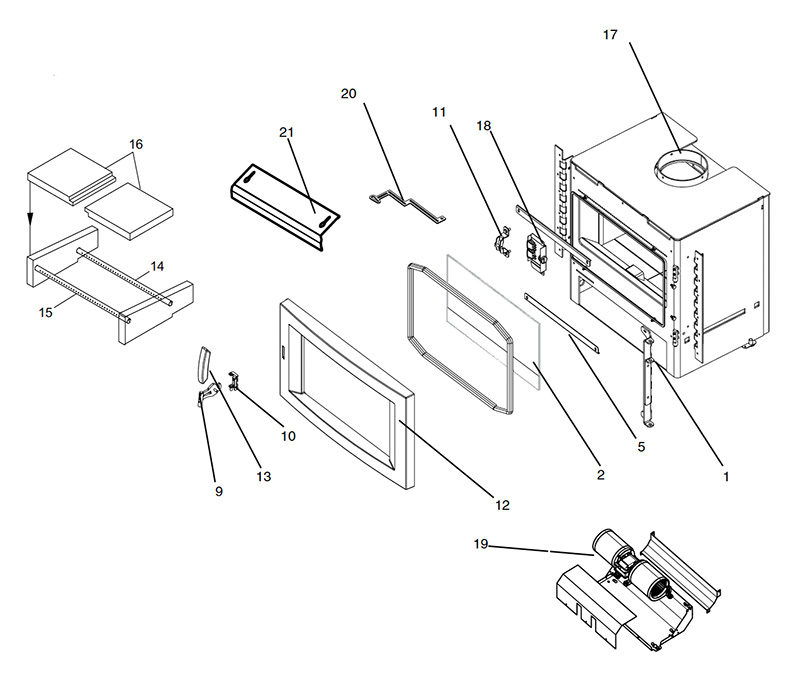 17
20
11
18
21
16
14
15
10
13
9
12
2
5
1
19