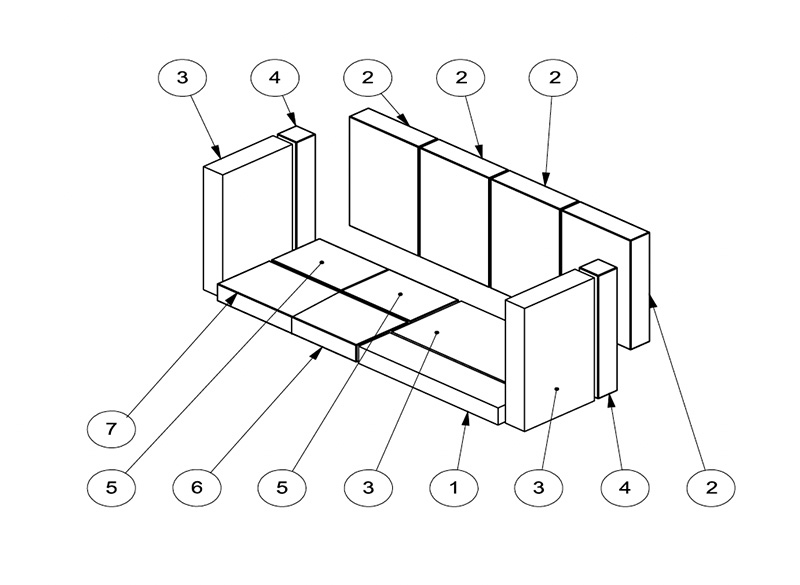 3 4 2 2 2

7

5 6 5 3 1 3 4 2