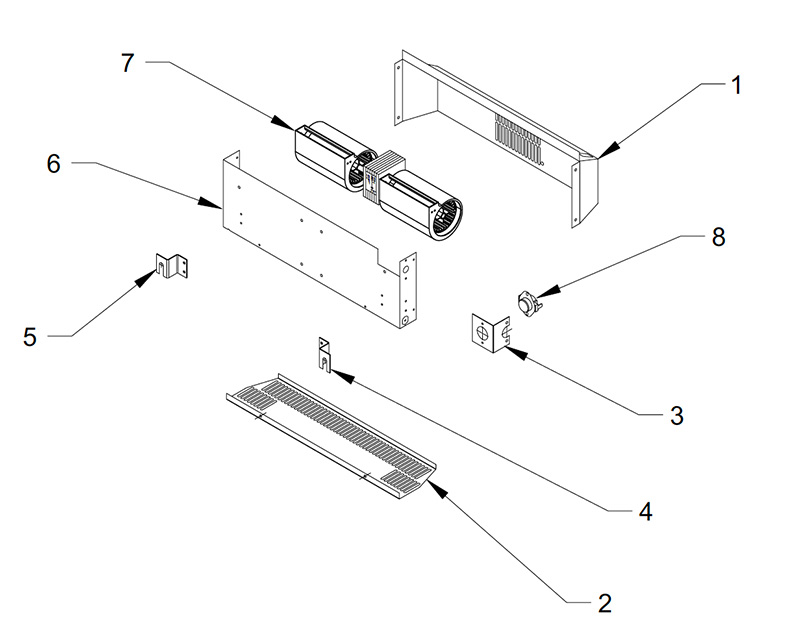 7
1
6
8
5
3
4
2