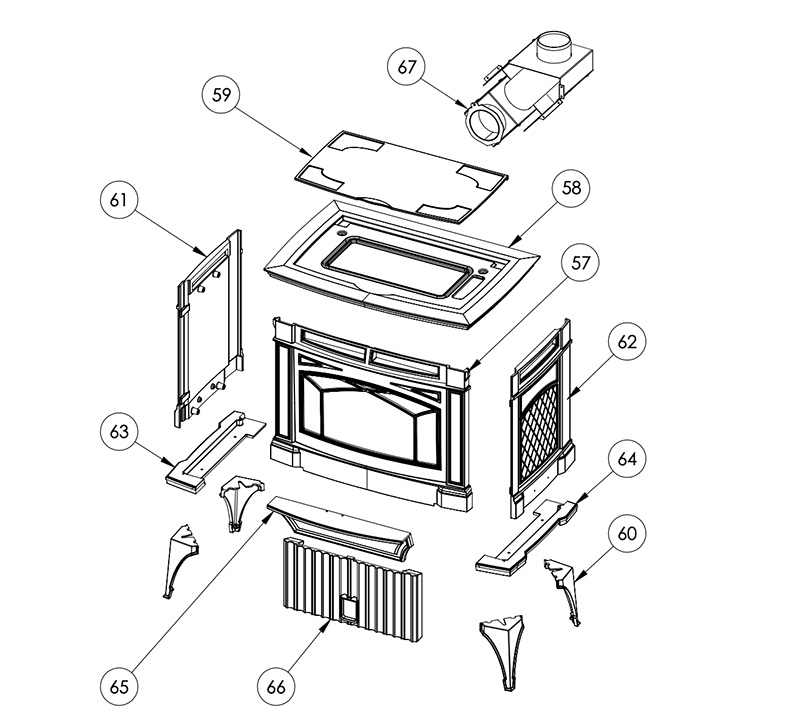 67

59

58

61

57

62

63

64

60

65

66