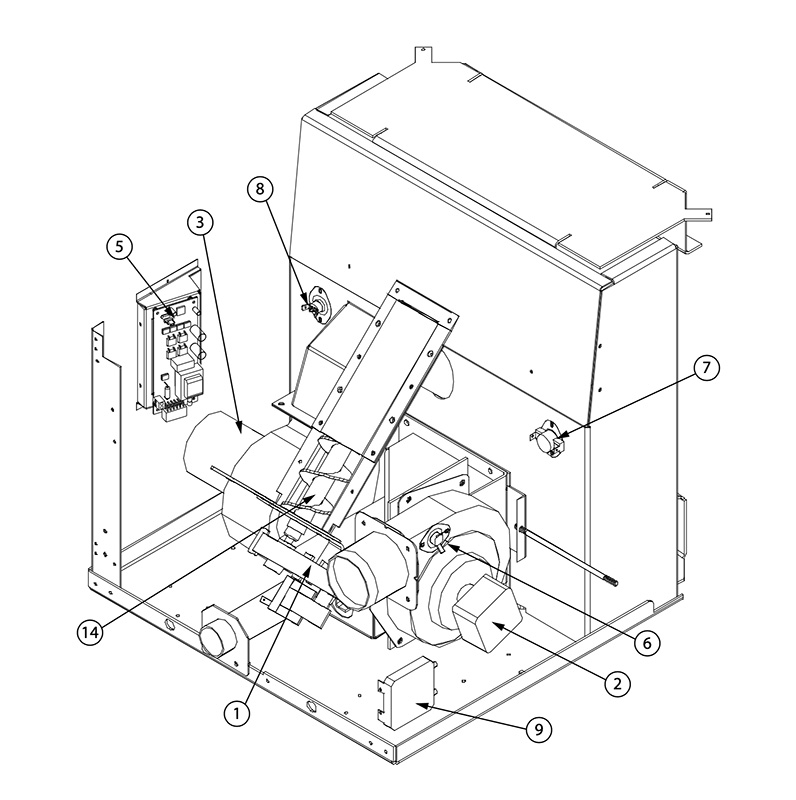 8
3
5
7
14
6
2
1
9